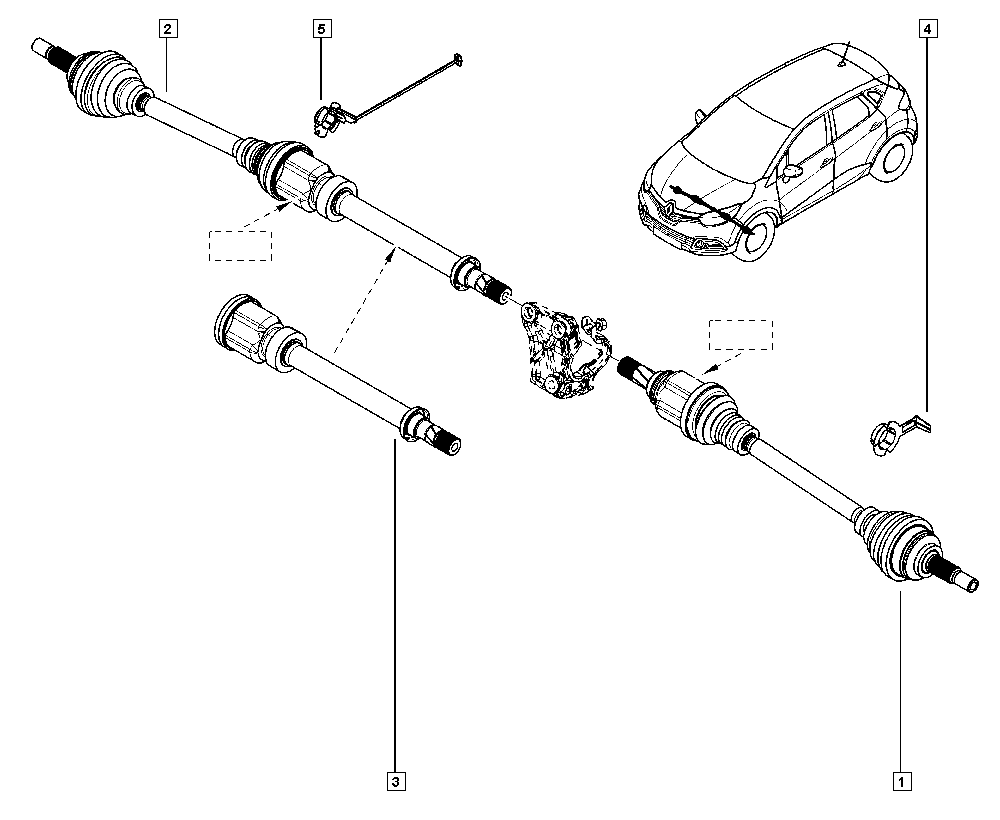 2
5
4
3
1