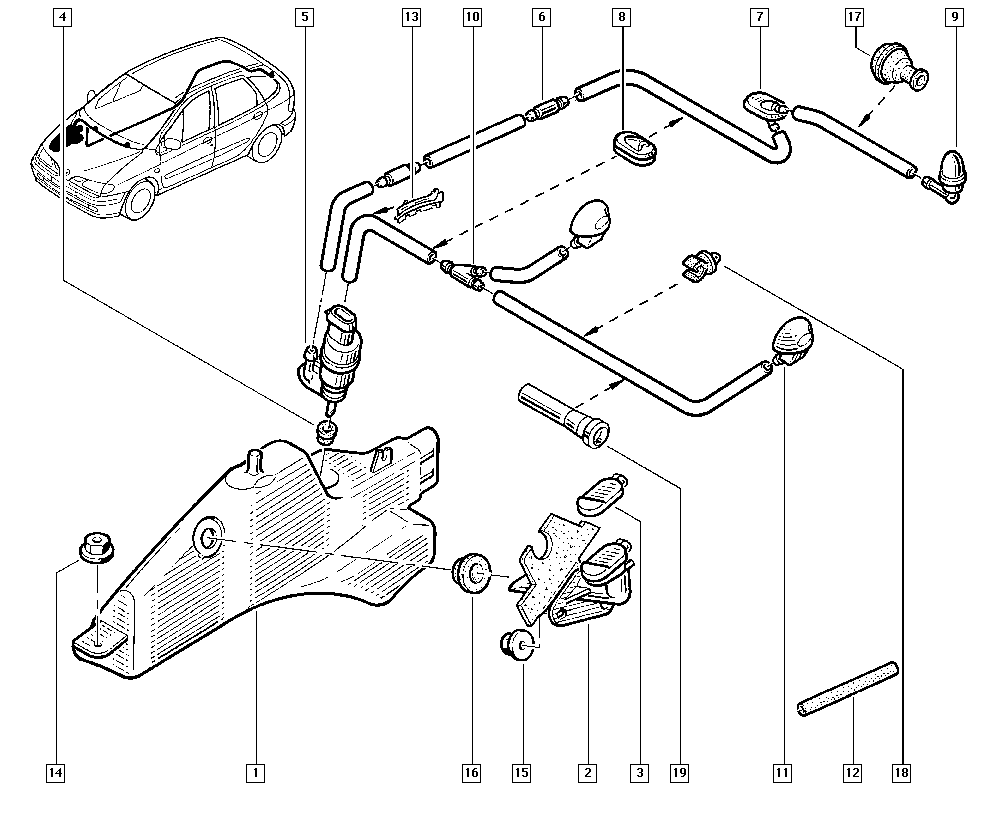 4
5
13
10
6
8
7
17
9
14
1
16
15
2
3
19
11
12
18